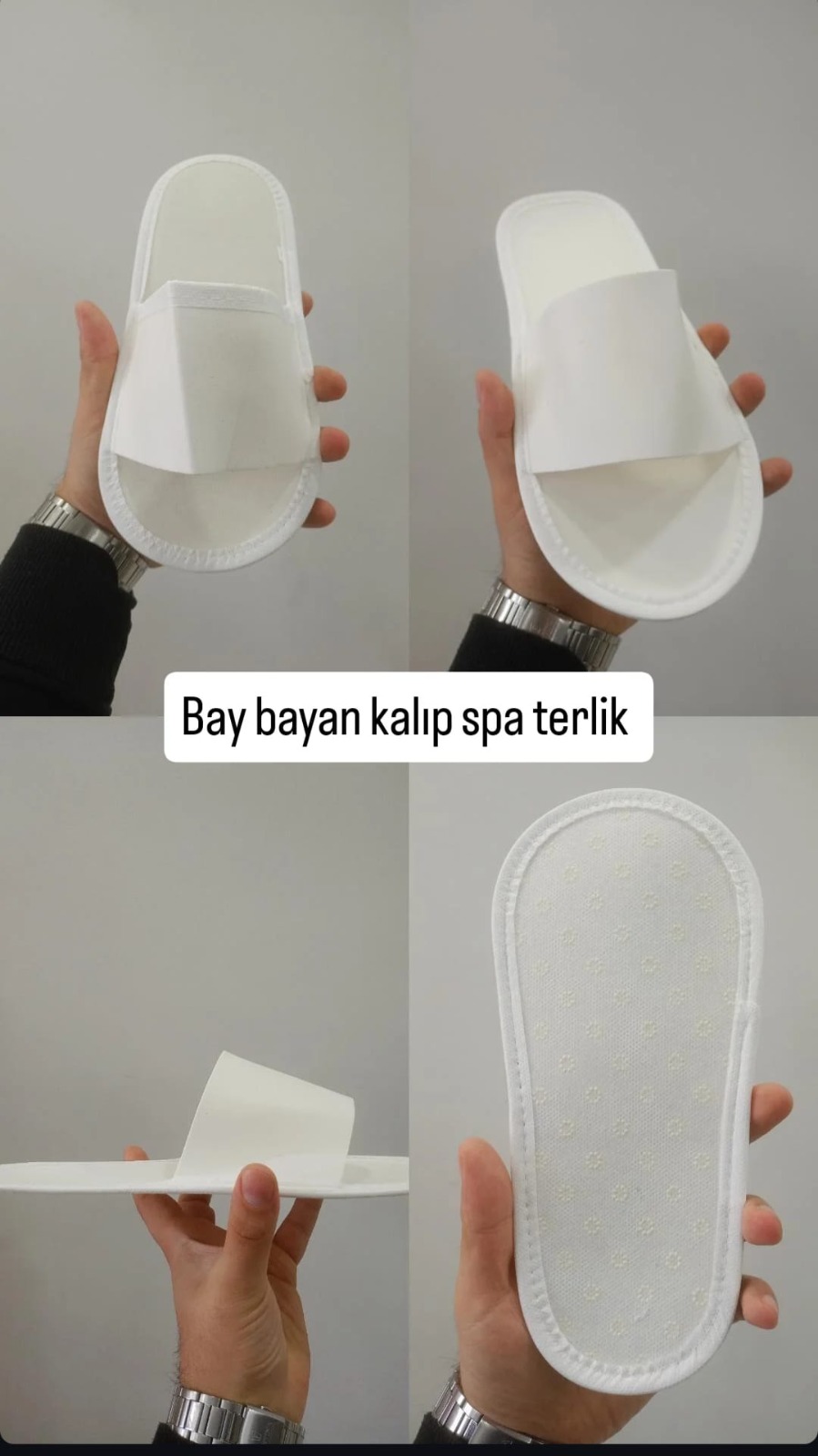 Bay bayan kalıp spa terlik